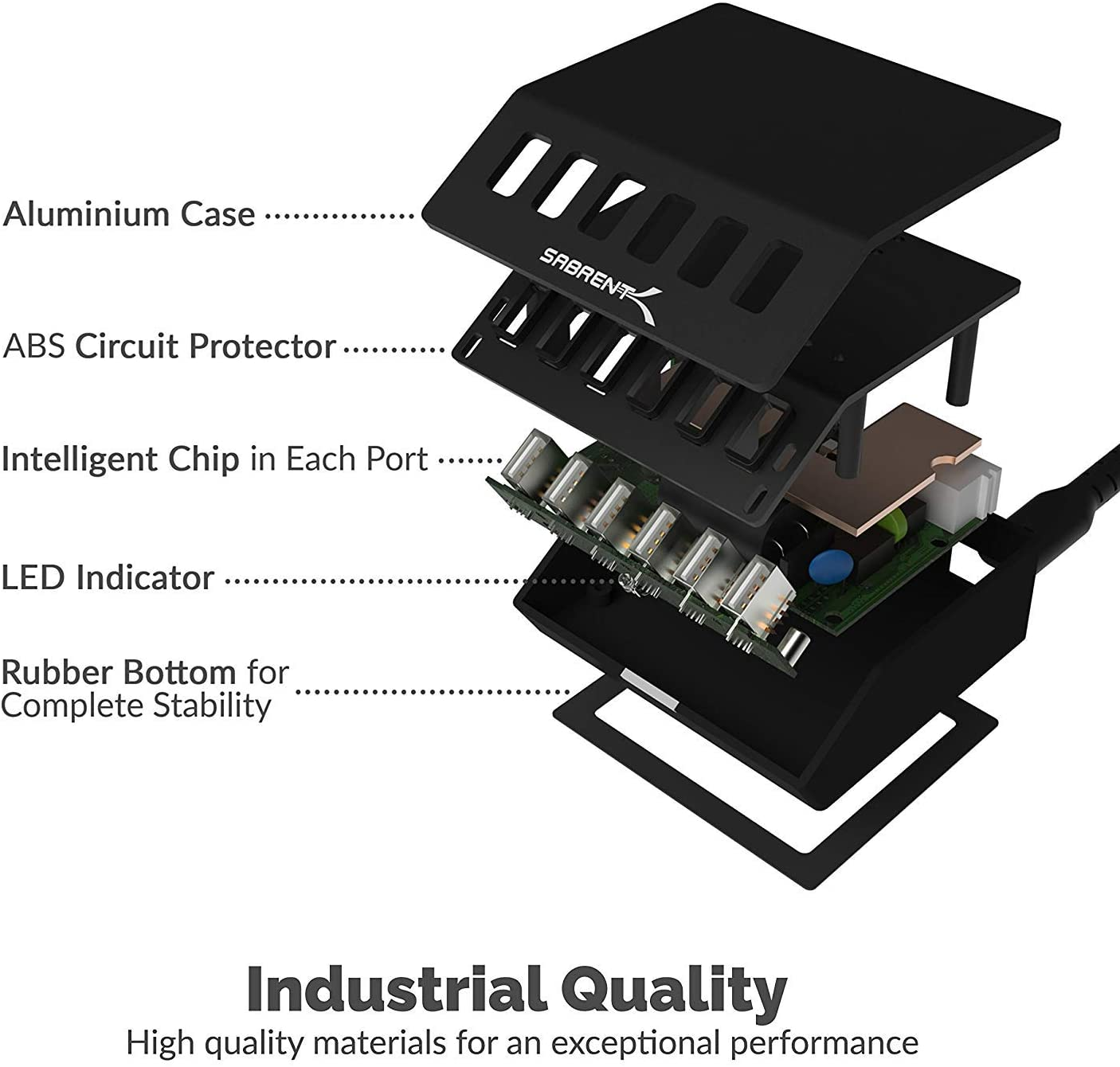 Aluminium Case

SABRENT

ABS Circuit Protector

Intelligent Chip in Each Port

LED Indicator

Rubber Bottom for Complete Stability

Industrial Quality

High quality materials for an exceptional performance